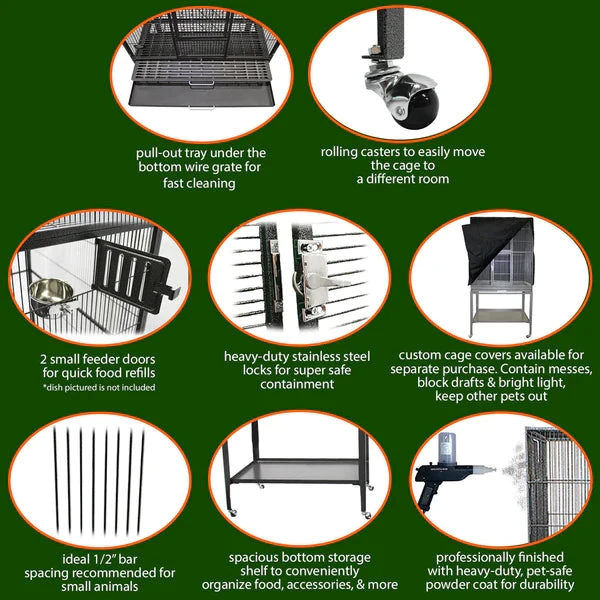 pull-out tray under the bottom wire grate for fast cleaning

rolling casters to easily move the cage to a different room

2 small feeder doors for quick food refills
*dish pictured is not included

heavy-duty stainless steel locks for super safe containment

custom cage covers available for separate purchase. Contain messes, block drafts & bright light, keep other pets out

ideal 1/2" bar spacing recommended for small animals

spacious bottom storage shelf to conveniently organize food, accessories, & more

professionally finished with heavy-duty, pet-safe powder coat for durability