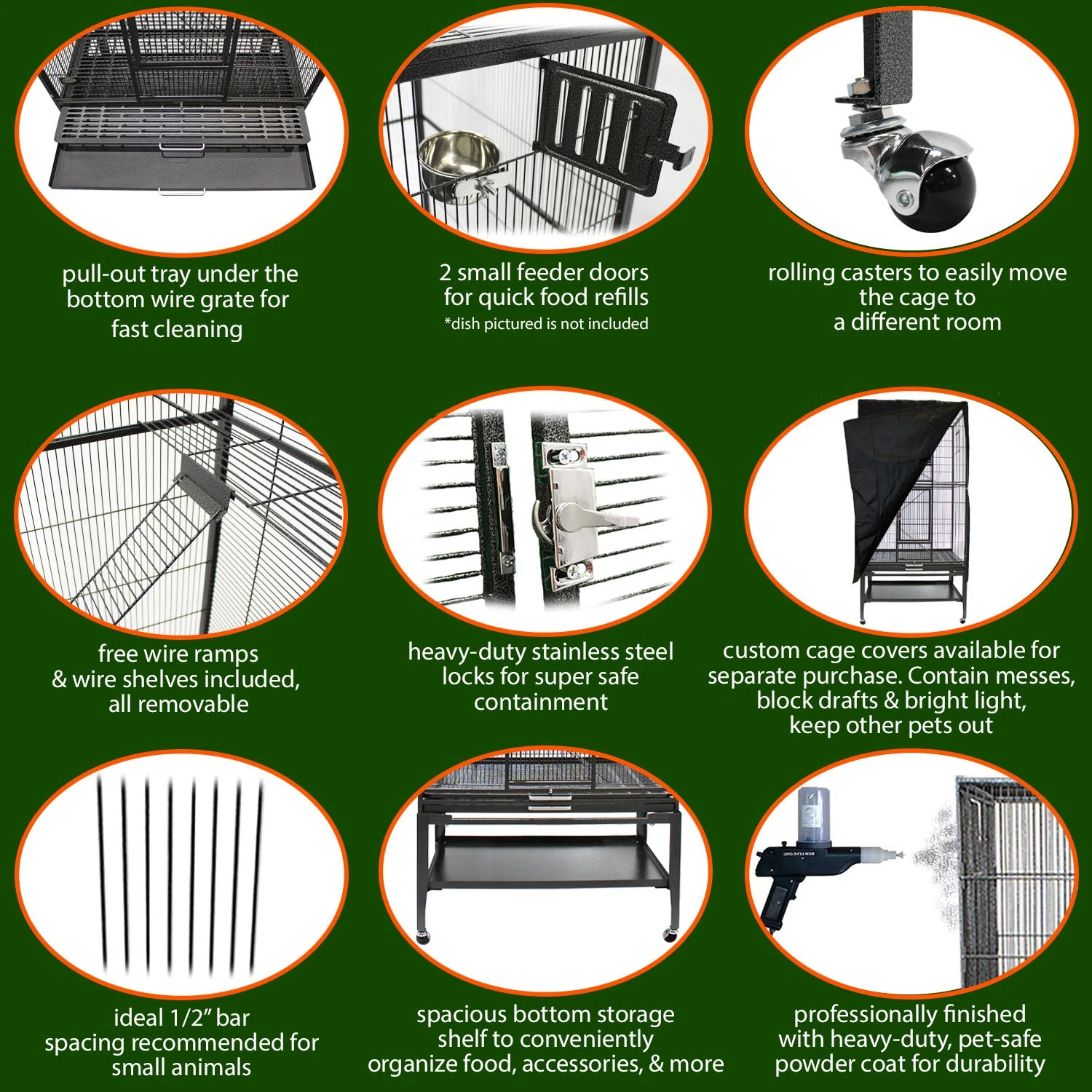 pull-out tray under the bottom wire grate for fast cleaning

2 small feeder doors for quick food refills
*dish pictured is not included

rolling casters to easily move the cage to a different room

free wire ramps & wire shelves included, all removable

heavy-duty stainless steel locks for super safe containment

custom cage covers available for separate purchase. Contain messes, block drafts & bright light, keep other pets out

ideal 1/2" bar spacing recommended for small animals

spacious bottom storage shelf to conveniently organize food, accessories, & more

professionally finished with heavy-duty, pet-safe powder coat for durability