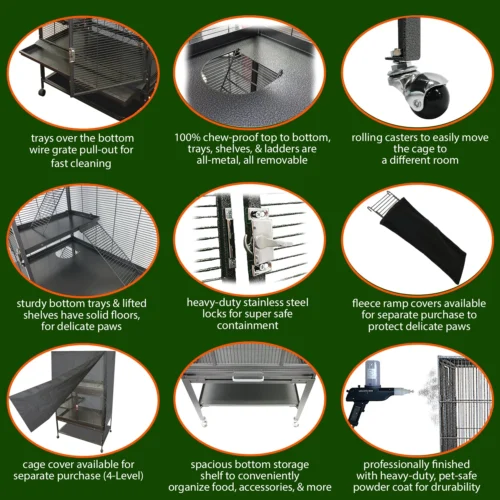 trays over the bottom wire grate pull-out for fast cleaning

100% chew-proof top to bottom, trays, shelves, & ladders are all-metal, all removable

rolling casters to easily move the cage to a different room

sturdy bottom trays & lifted shelves have solid floors, for delicate paws

heavy-duty stainless steel locks for super safe containment

fleece ramp covers available for separate purchase to protect delicate paws

cage cover available for separate purchase (4-Level)

spacious bottom storage shelf to conveniently organize food, accessories, & more

professionally finished with heavy-duty, pet-safe powder coat for drurability