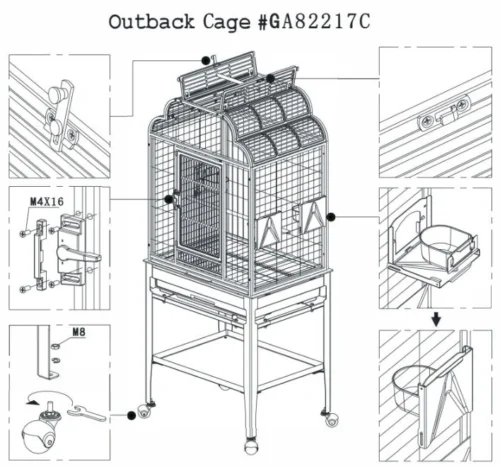 Outback Cage #GA82217C

M4X16

M8